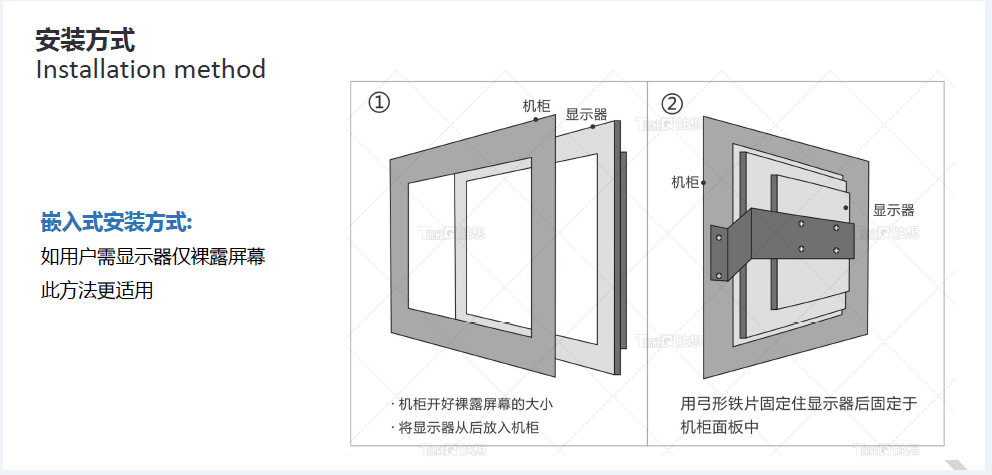 安装方式
Installation method

嵌入式安装方式:
如用户需显示器仅裸露屏幕
此方法更适用

①
机柜
显示器
· 机柜开好裸露屏幕的大小
· 将显示器从后放入机柜

②
机柜
显示器
用弓形铁片固定住显示器后固定于机柜面板中